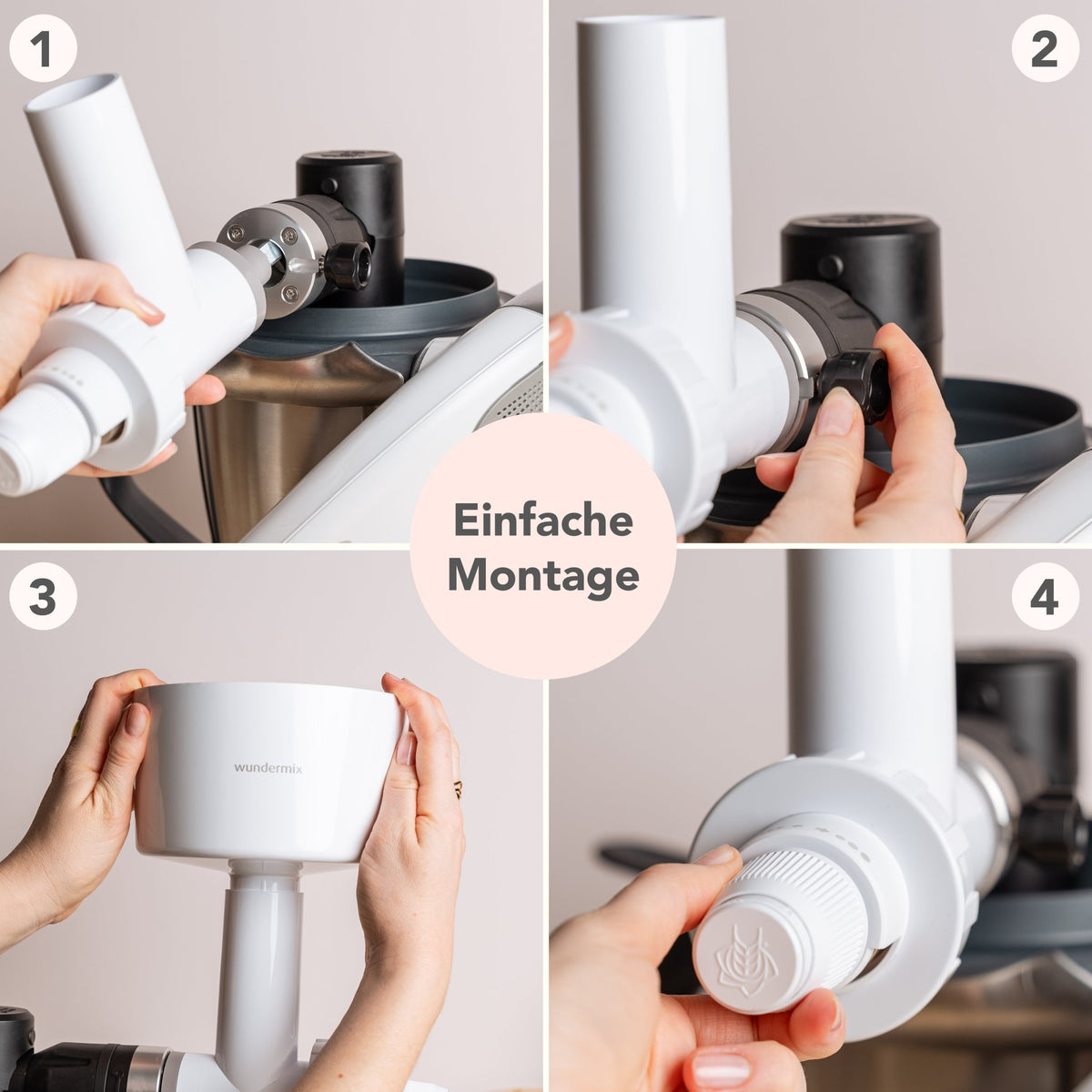 1

2

Einfache Montage

3

wundermix

4